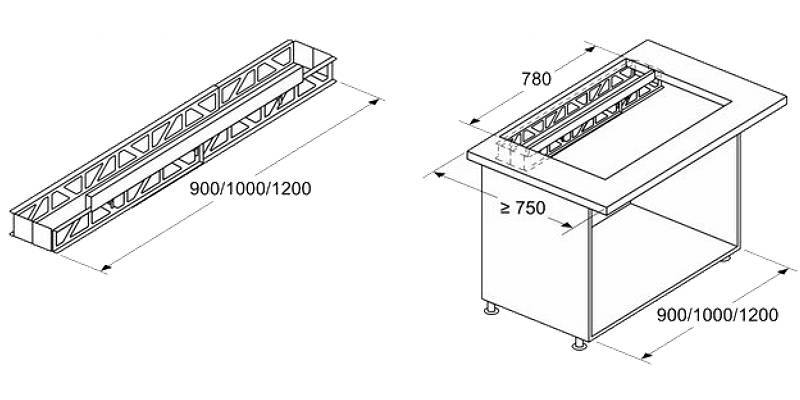 900/1000/1200

780

≥ 750

900/1000/1200