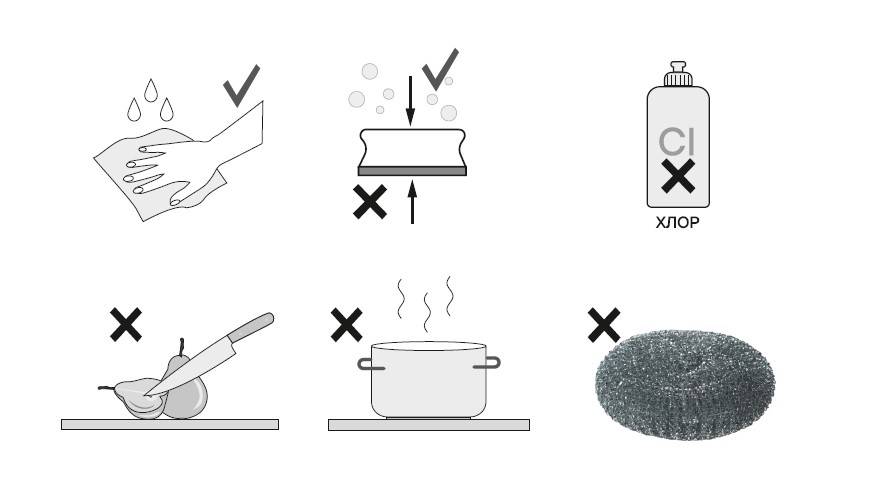 Cl
ХЛОР