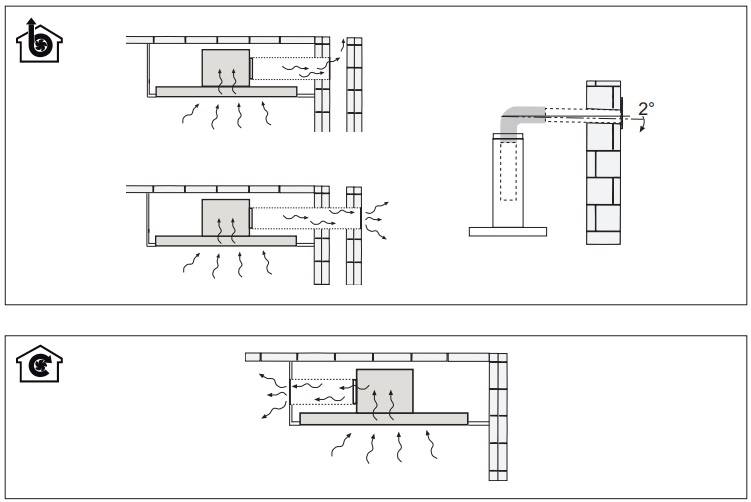 2°