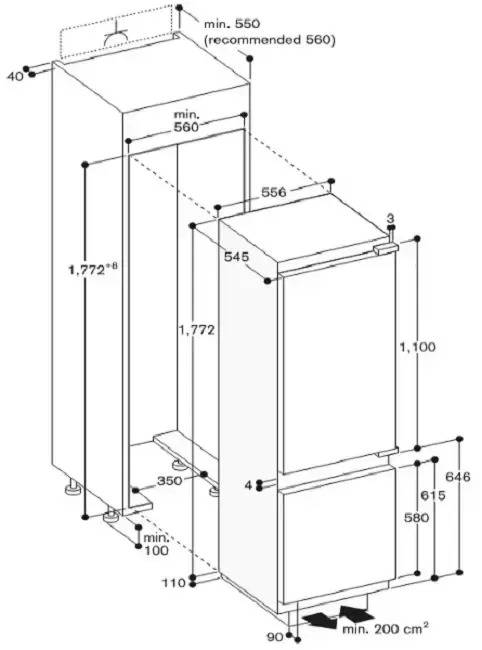 min. 550
(recommended 560)

40

min.
560

556

3

545

$1,772^{+8}$

1,772

1,100

350

4

646

615

580

min.
100

110

90

min. 200 $cm^2$