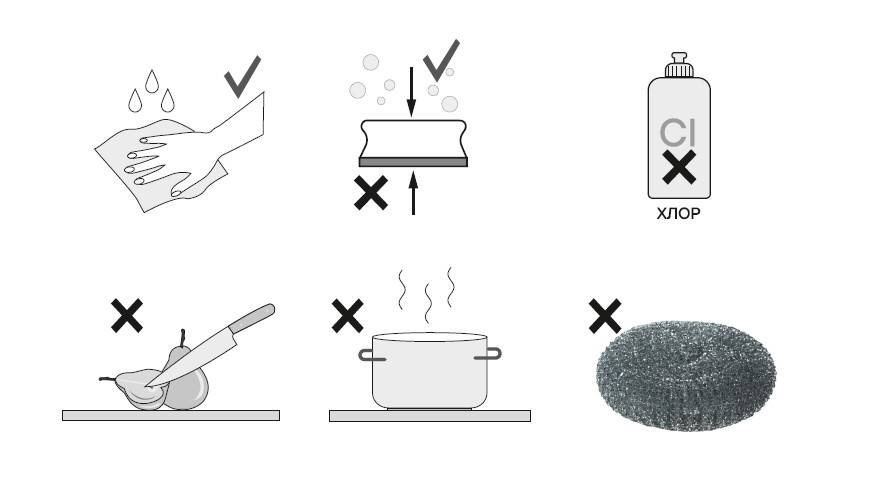 Cl
ХЛОР