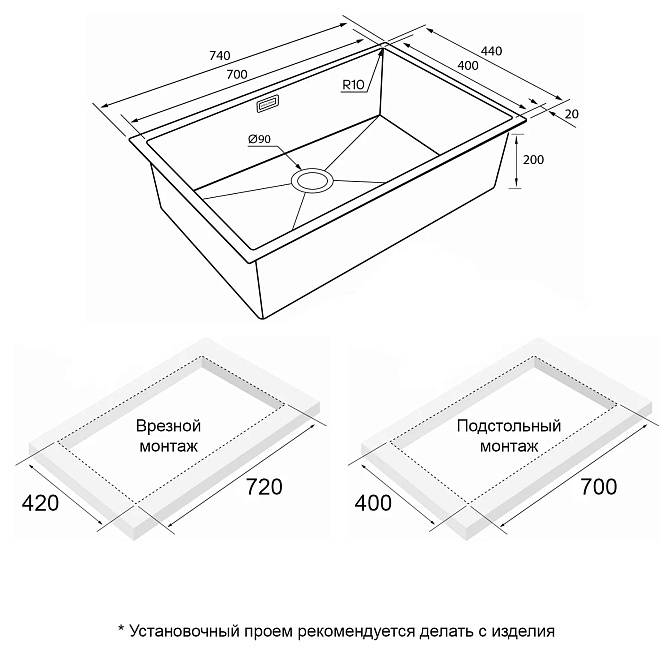 740
700
440
400
R10
20
Ø90
200

Врезной монтаж
420
720

Подстольный монтаж
400
700

* Установочный проем рекомендуется делать с изделия