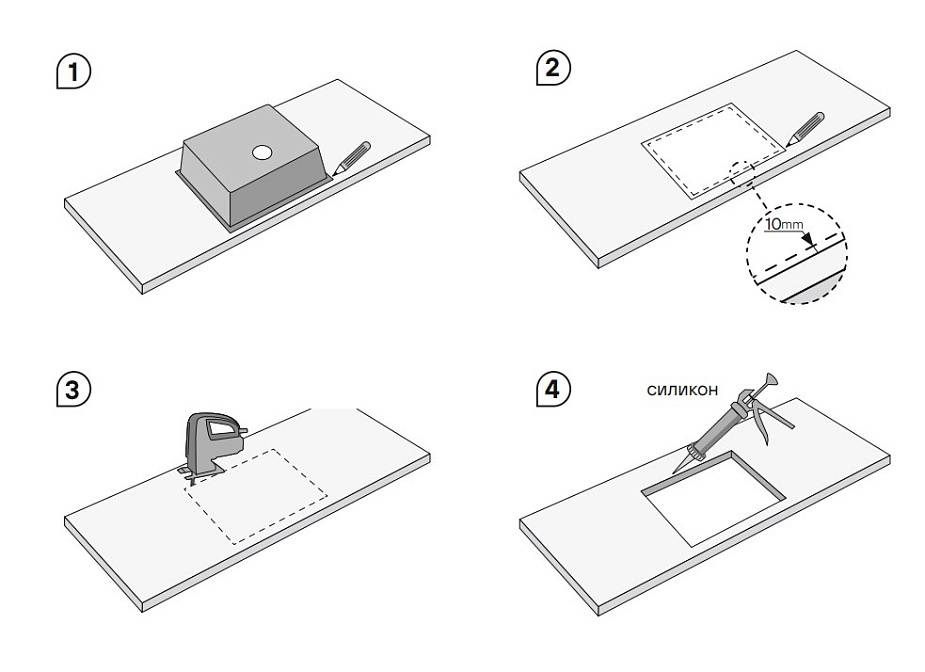 1

2

10mm

3

4

силикон