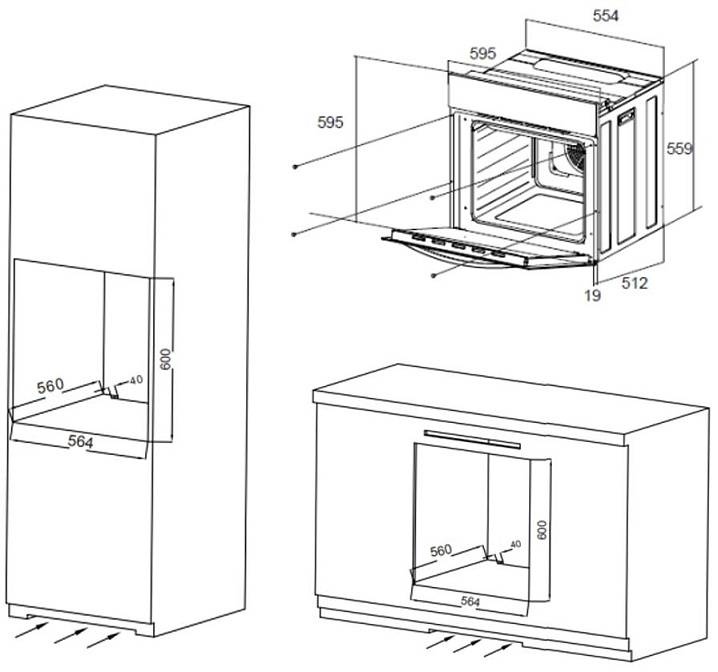 554
595
595
559
19
512
600
560
40
564
600
560
40
564