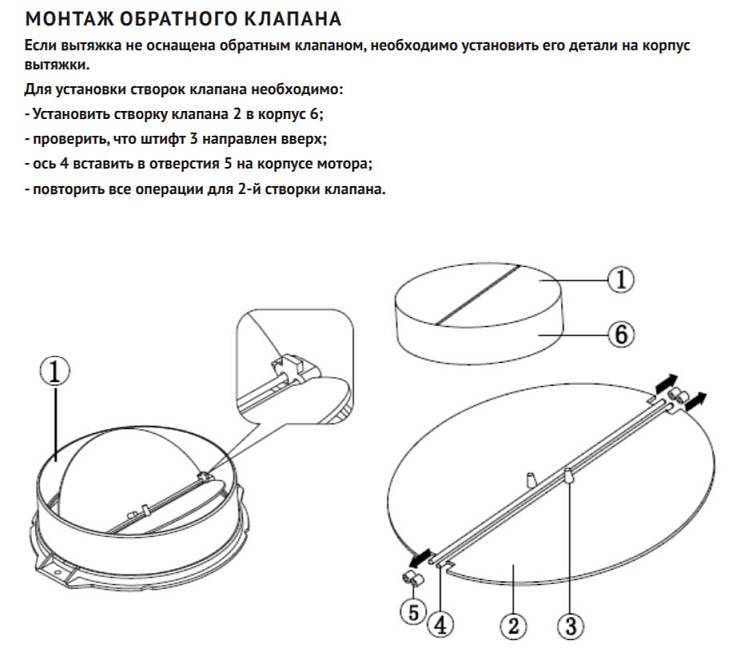 МОНТАЖ ОБРАТНОГО КЛАПАНА

Если вытяжка не оснащена обратным клапаном, необходимо установить его детали на корпус вытяжки.

Для установки створок клапана необходимо:

- Установить створку клапана 2 в корпус 6;

- проверить, что штифт 3 направлен вверх;

- ось 4 вставить в отверстия 5 на корпусе мотора;

- повторить все операции для 2-й створки клапана.

1

1

6

5

4

2

3