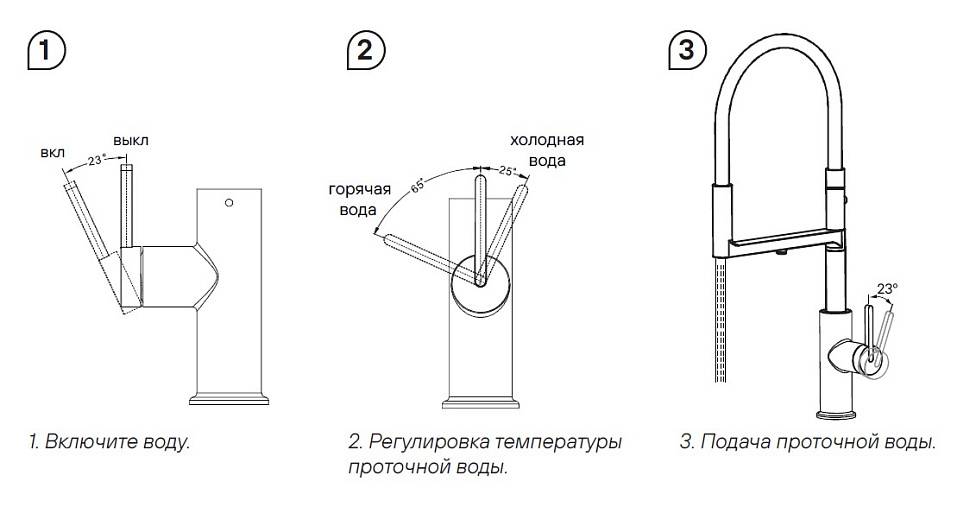 1

вкл
23°
выкл

1. Включите воду.

2

горячая вода
65°
25°
холодная вода

2. Регулировка температуры проточной воды.

3

23°

3. Подача проточной воды.