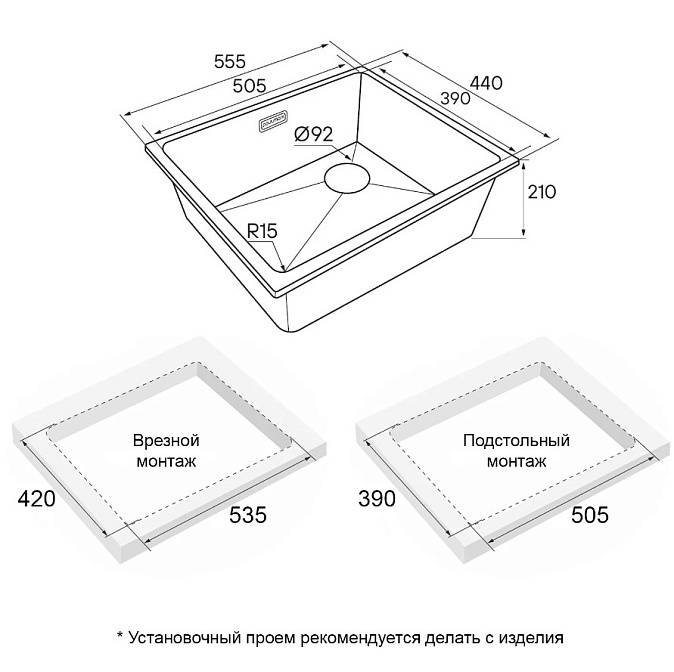 555
505
440
390
Ø92
210
R15

Врезной монтаж
420
535

Подстольный монтаж
390
505

* Установочный проем рекомендуется делать с изделия