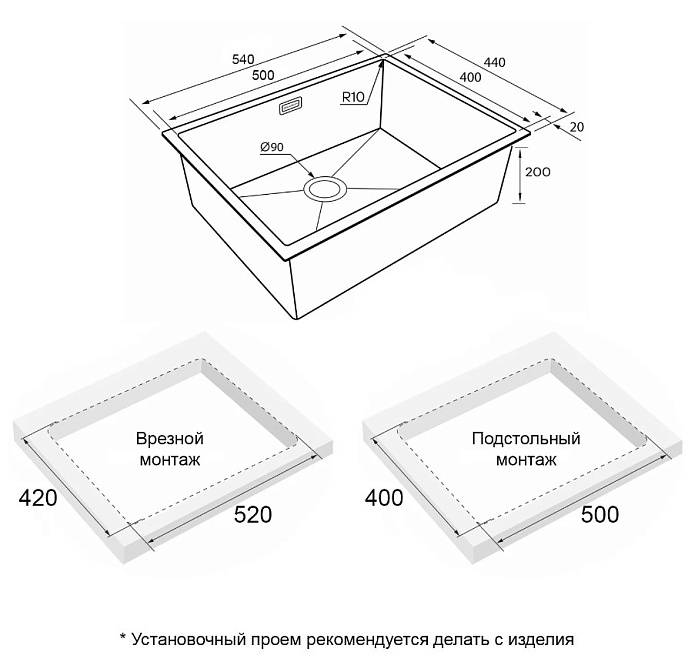 540
500
440
400
R10
20
Ø90
200

Врезной монтаж
420
520

Подстольный монтаж
400
500

* Установочный проем рекомендуется делать с изделия