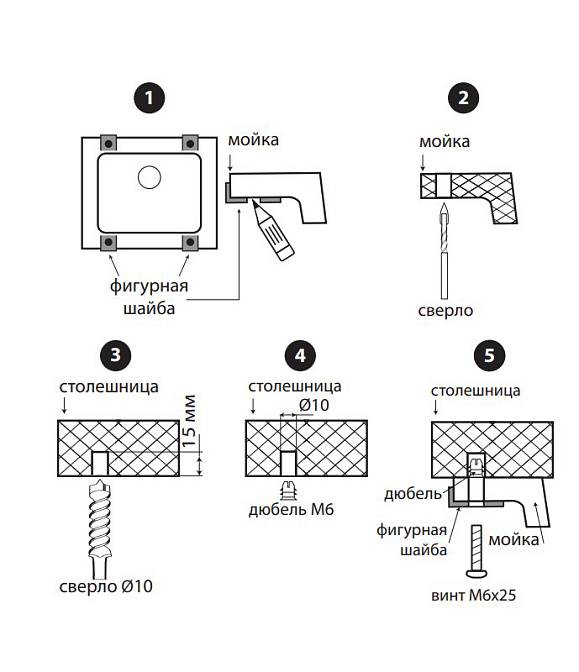 1

мойка

фигурная шайба

2

мойка

сверло

3

столешница

15 мм

сверло Ø10

4

столешница

Ø10

дюбель М6

5

столешница

дюбель

фигурная шайба

мойка

винт М6х25