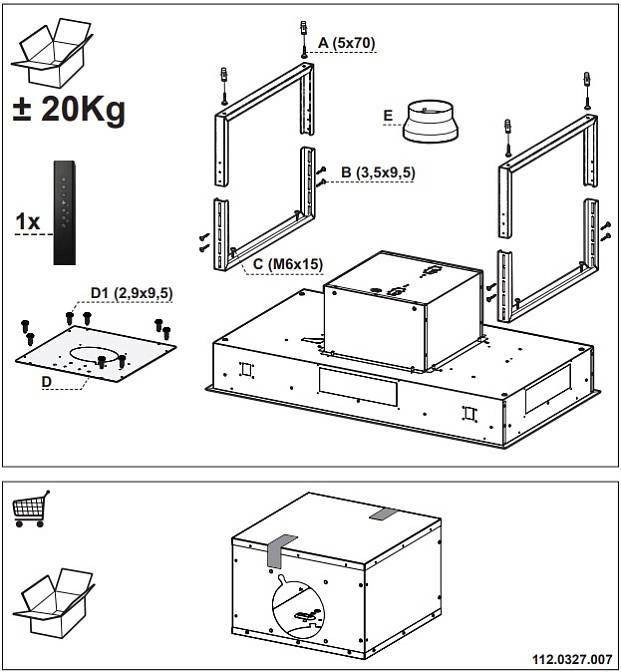 ± 20Kg

A (5x70)

E

B (3,5x9,5)

1x

C (M6x15)

D1 (2,9x9,5)

D

112.0327.007