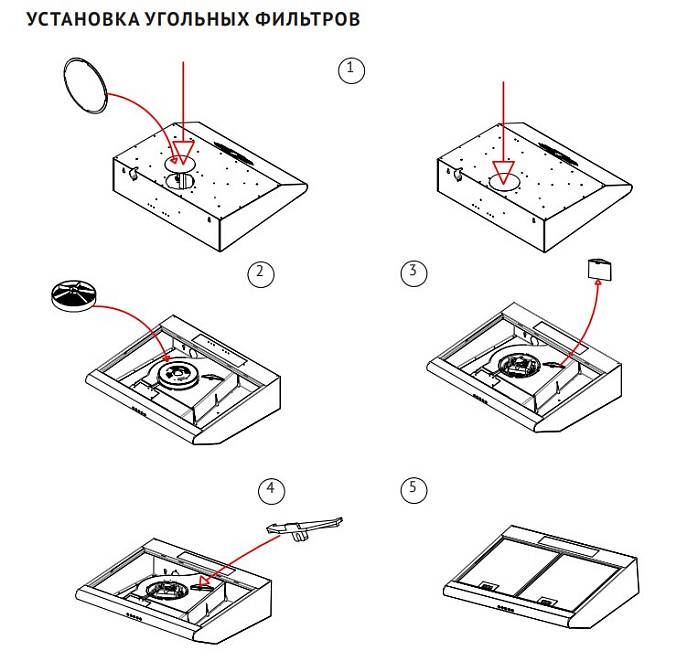 УСТАНОВКА УГОЛЬНЫХ ФИЛЬТРОВ

1

2

3

4

5