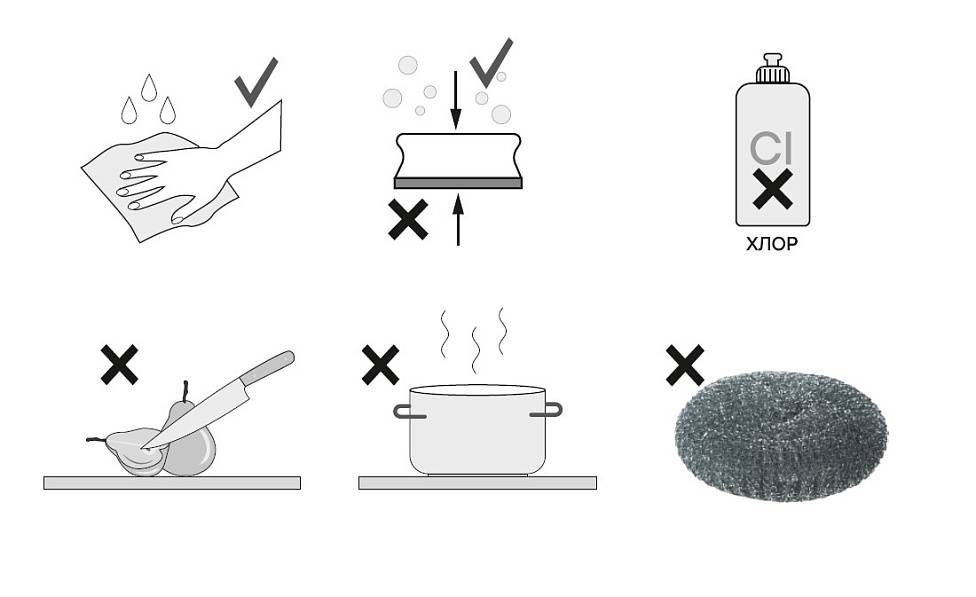 Cl
ХЛОР