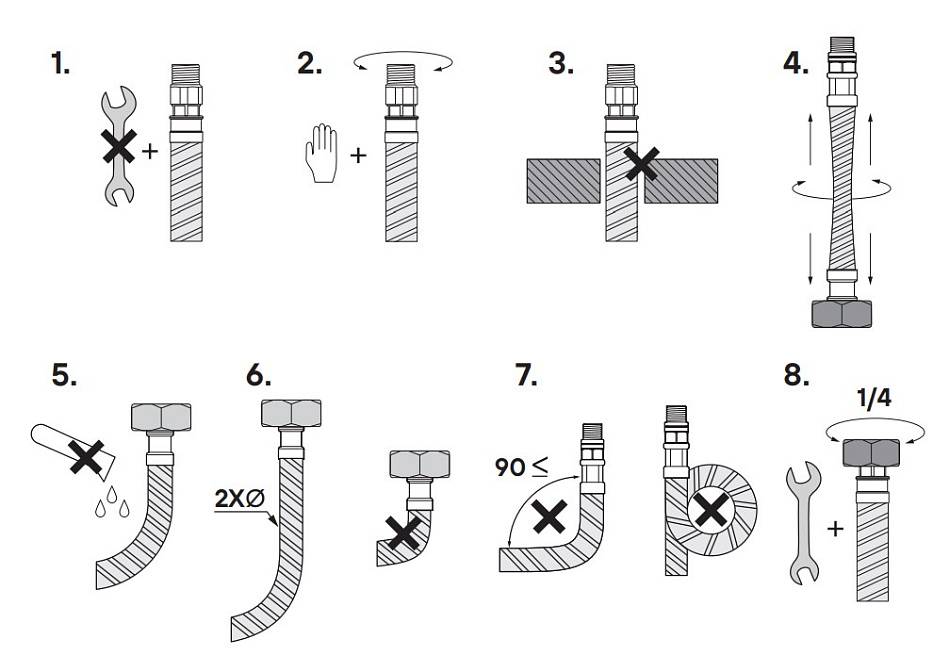 1.

+

2.

+

3.

4.

5.

6.

2XØ

7.

90 ≤

8.

1/4

+