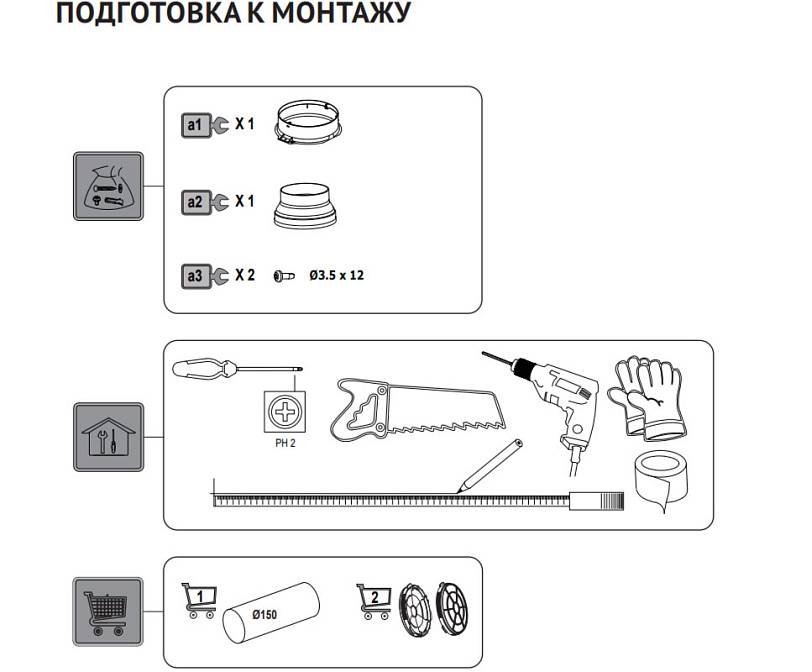 ПОДГОТОВКА К МОНТАЖУ

a1 X 1

a2 X 1

a3 X 2 Ø3.5 x 12

PH 2

1 Ø150

2