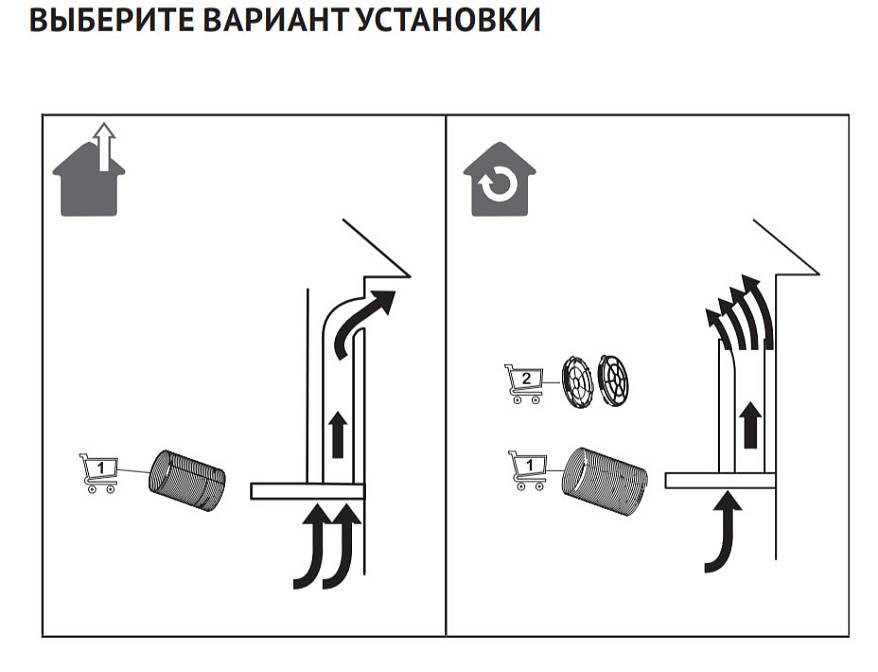 ВЫБЕРИТЕ ВАРИАНТ УСТАНОВКИ

1

2

1