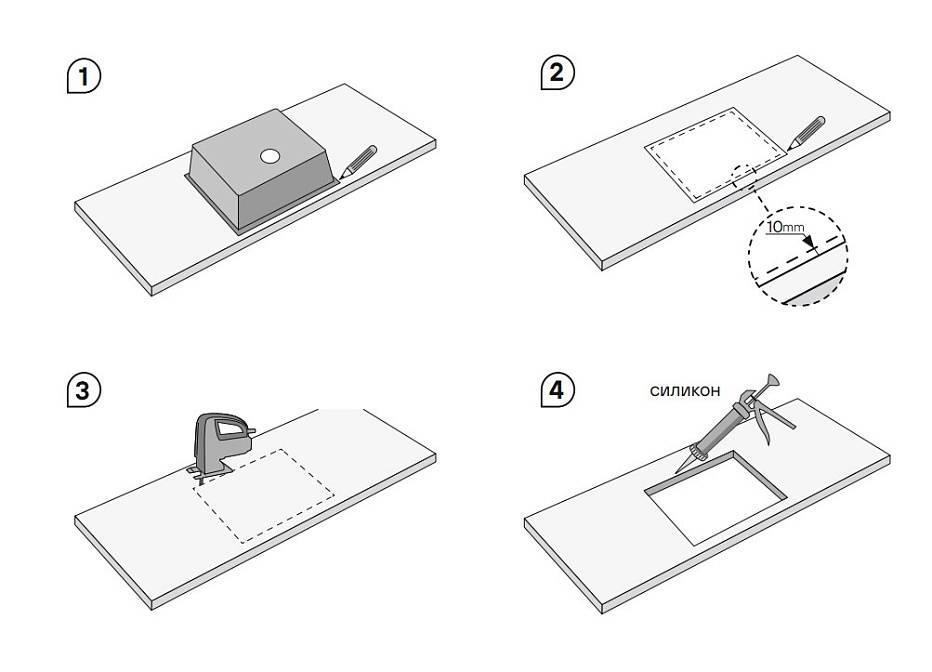 1

2

10mm

3

4

силикон