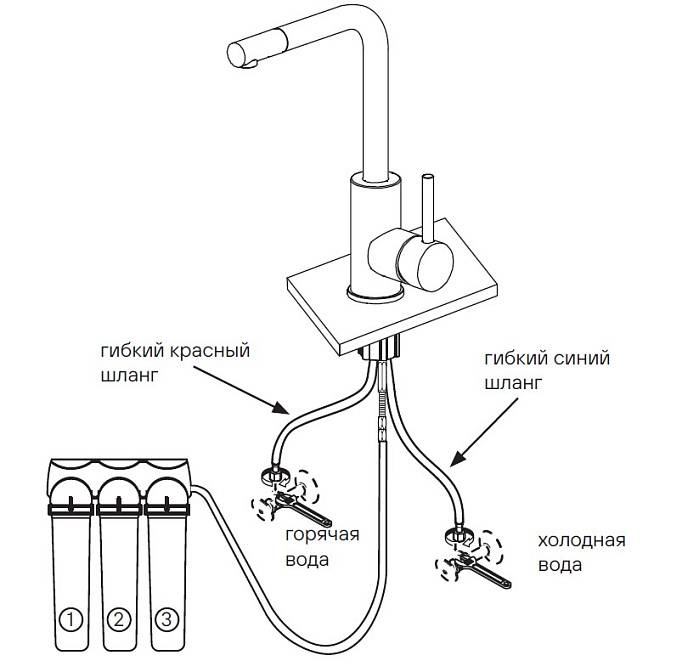 гибкий красный шланг

гибкий синий шланг

горячая вода

холодная вода

①

②

③