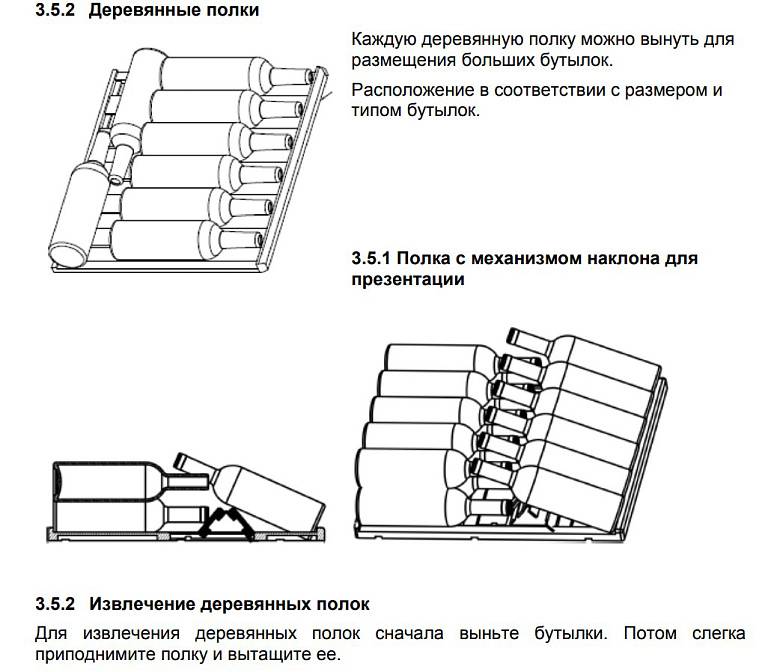 3.5.2 Деревянные полки

Каждую деревянную полку можно вынуть для размещения больших бутылок.

Расположение в соответствии с размером и типом бутылок.

3.5.1 Полка с механизмом наклона для презентации

3.5.2 Извлечение деревянных полок

Для извлечения деревянных полок сначала выньте бутылки. Потом слегка приподнимите полку и вытащите ее.