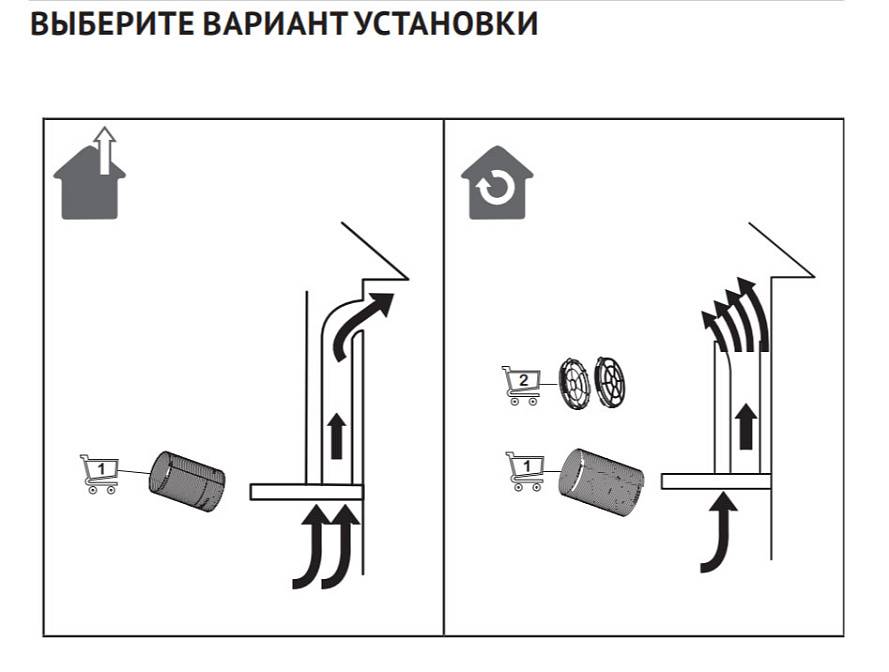 ВЫБЕРИТЕ ВАРИАНТ УСТАНОВКИ

1

2

1