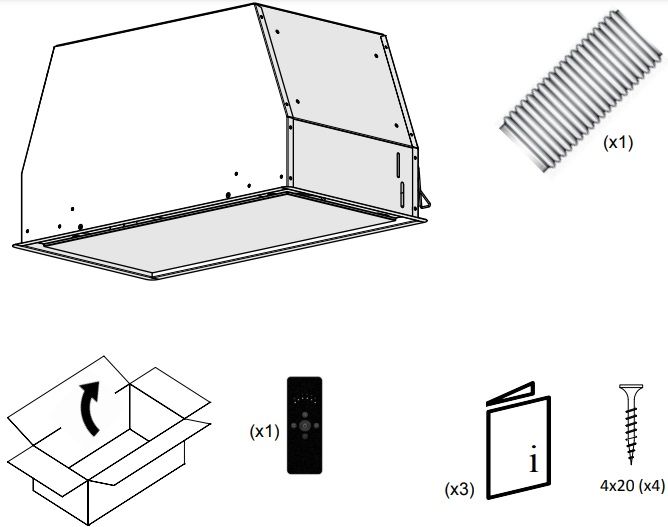 (x1)

(x1)

i

(x3)

4x20 (x4)