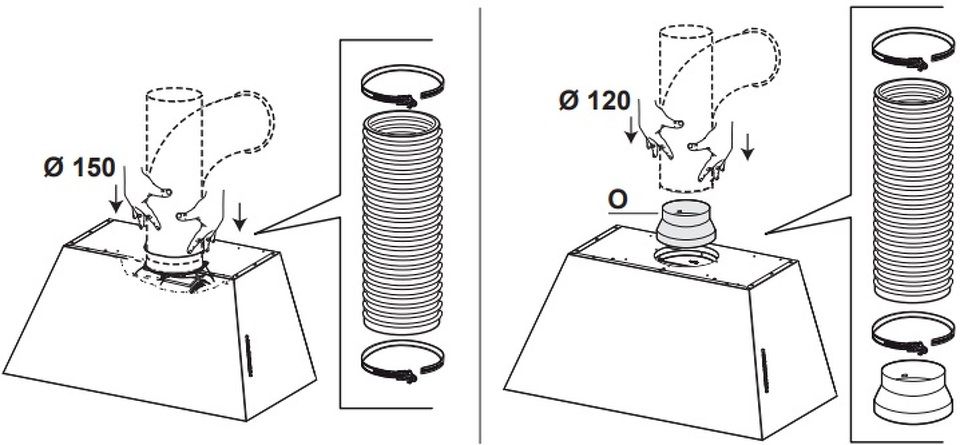 Ø 150

Ø 120

O