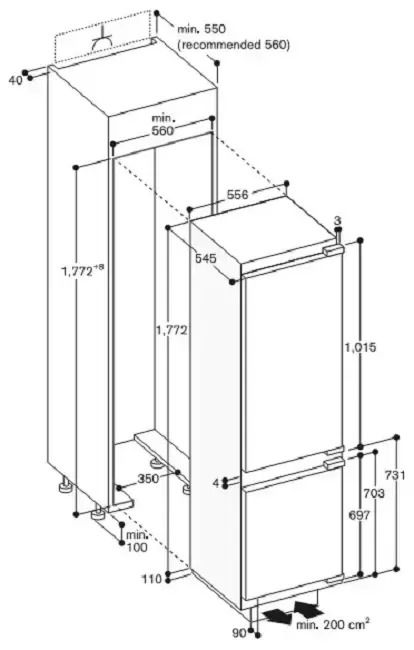 min. 550 (recommended 560)

40

min. 560

556

3

545

$1,772^{+8}$

1,772

1,015

350

4

731

703

697

min. 100

110

90

min. 200 $cm^2$