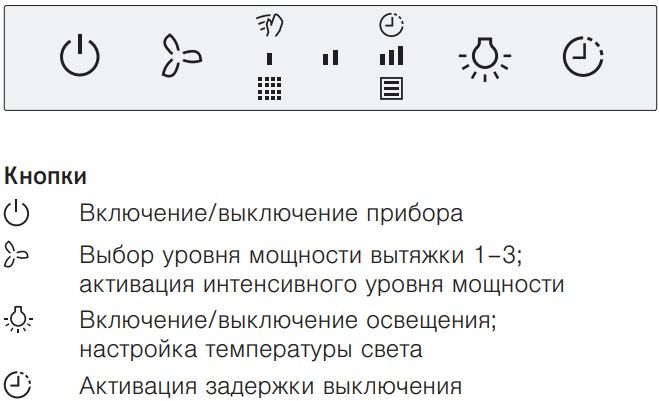 Кнопки

Включение/выключение прибора

Выбор уровня мощности вытяжки 1–3; активация интенсивного уровня мощности

Включение/выключение освещения; настройка температуры света

Активация задержки выключения