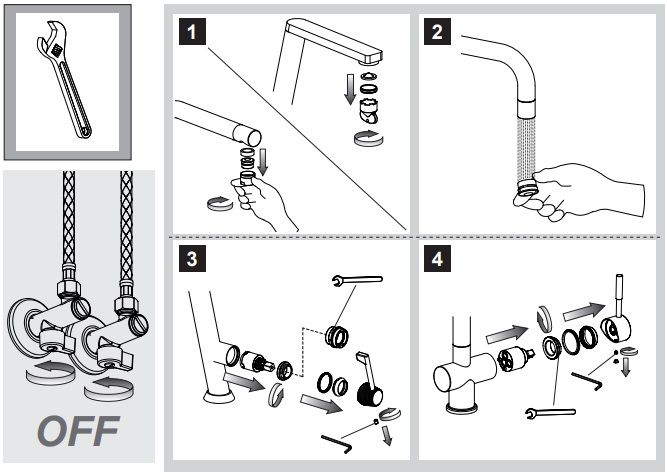 OFF

1

2

3

4