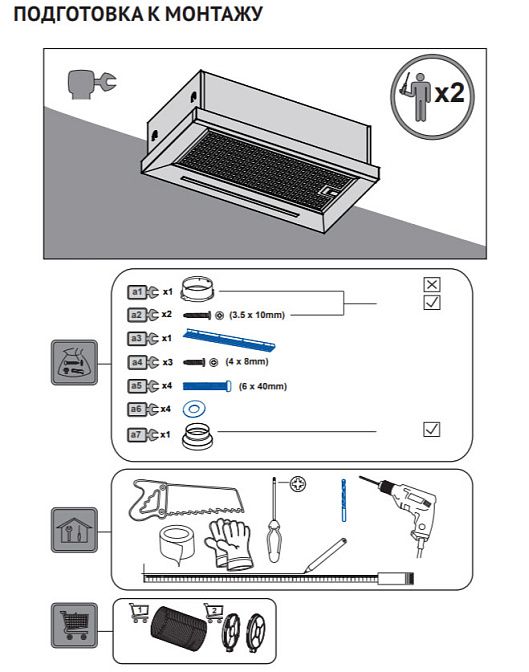 ПОДГОТОВКА К МОНТАЖУ

x2

a1 x1
a2 x2 (3.5 x 10mm)
a3 x1
a4 x3 (4 x 8mm)
a5 x4 (6 x 40mm)
a6 x4
a7 x1

1
2