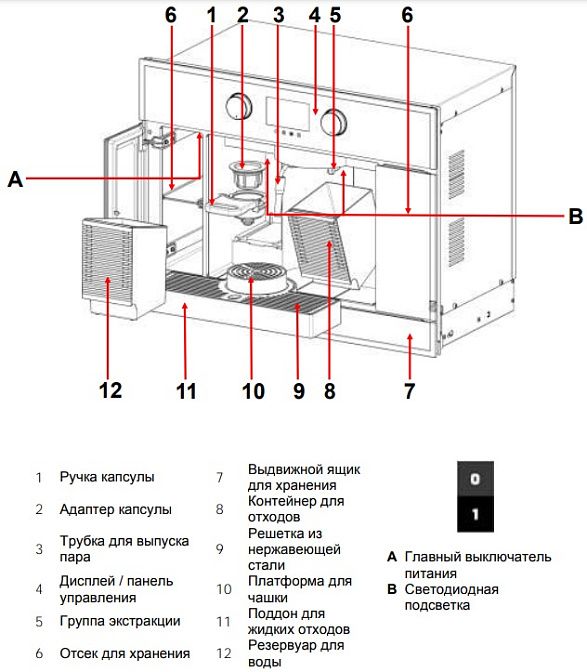 6 1 2 3 4 5 6

A

B

12 11 10 9 8 7

1 Ручка капсулы

2 Адаптер капсулы

3 Трубка для выпуска пара

4 Дисплей / панель управления

5 Группа экстракции

6 Отсек для хранения

7 Выдвижной ящик для хранения

8 Контейнер для отходов

9 Решетка из нержавеющей стали

10 Платформа для чашки

11 Поддон для жидких отходов

12 Резервуар для воды

0
1

A Главный выключатель питания

B Светодиодная подсветка