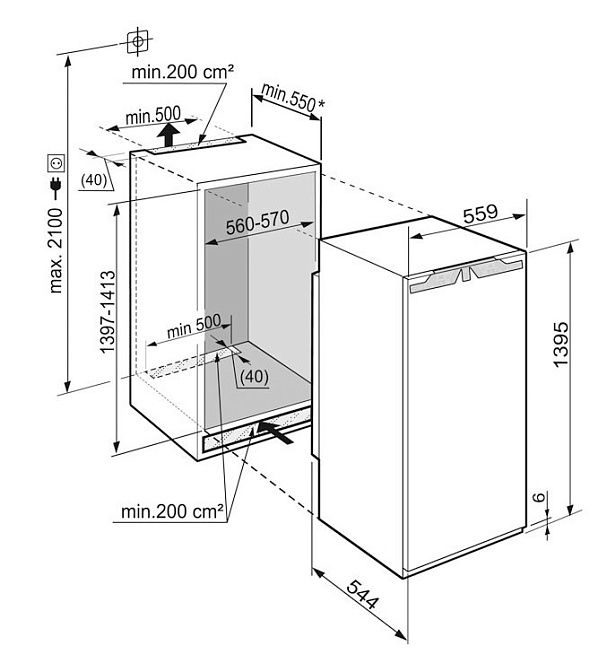 min.200 cm²

min.550*

min.500

(40)

max. 2100

1397-1413

560-570

559

min 500

(40)

1395

min.200 cm²

6

544