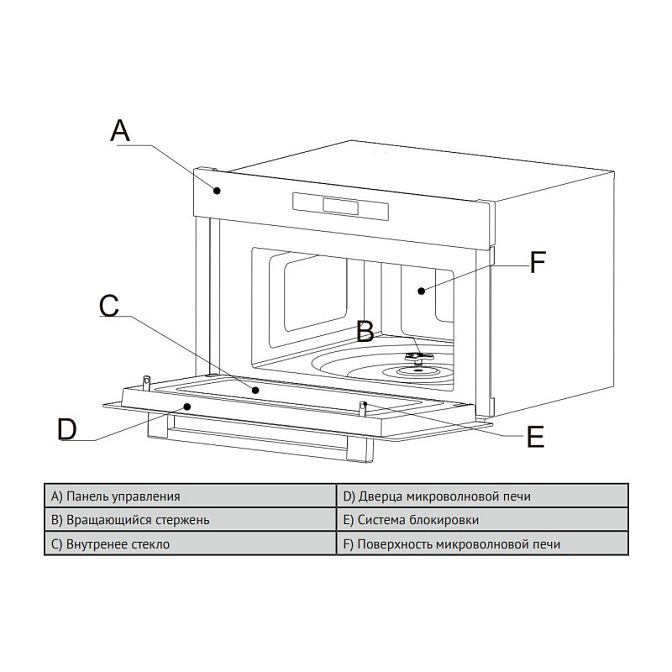 A

F

C

B

D

E

| A) Панель управления | D) Дверца микроволновой печи |
|---|---|
| B) Вращающийся стержень | E) Система блокировки |
| C) Внутренее стекло | F) Поверхность микроволновой печи |