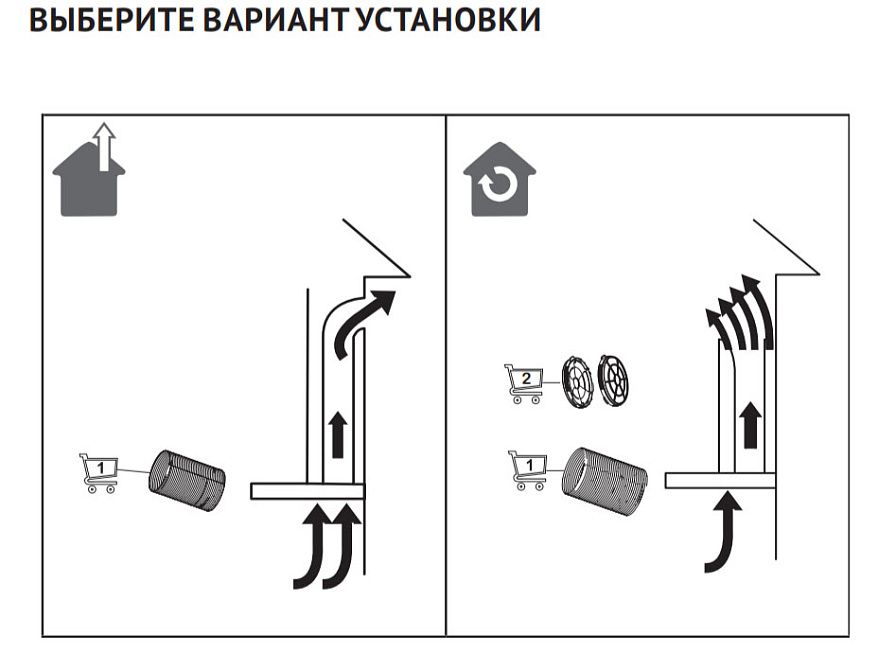 ВЫБЕРИТЕ ВАРИАНТ УСТАНОВКИ

1

2

1