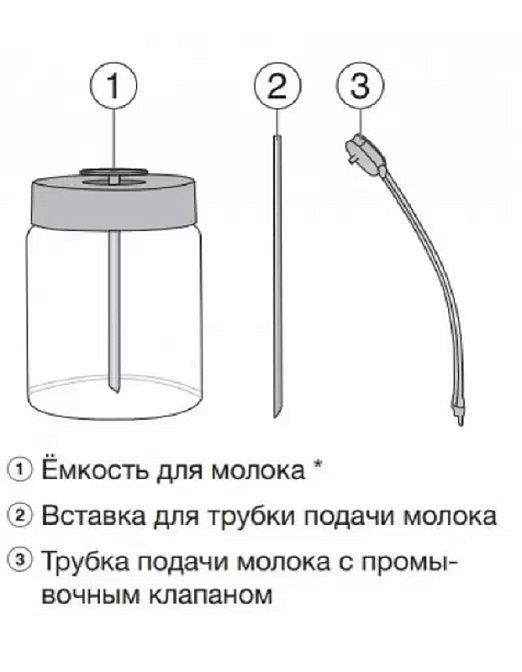 1 2 3

① Ёмкость для молока *

② Вставка для трубки подачи молока

③ Трубка подачи молока с промывочным клапаном