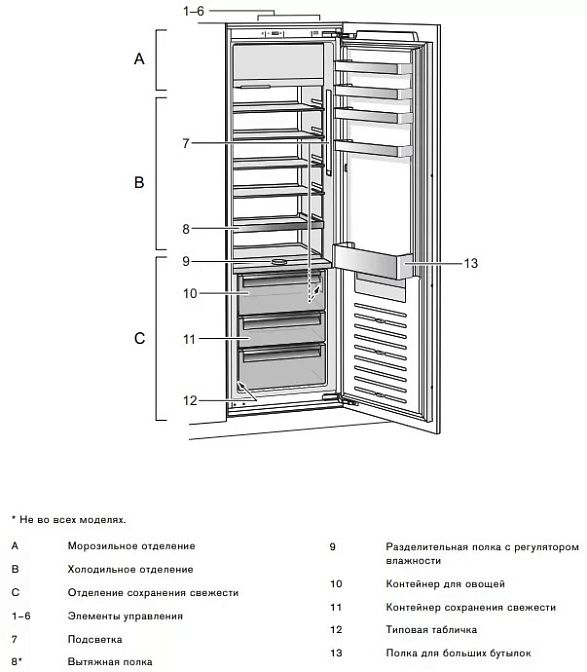 1–6

A

7

B

8

9

13

10

C

11

12

* Не во всех моделях.

A Морозильное отделение

B Холодильное отделение

C Отделение сохранения свежести

1–6 Элементы управления

7 Подсветка

8* Вытяжная полка

9 Разделительная полка с регулятором влажности

10 Контейнер для овощей

11 Контейнер сохранения свежести

12 Типовая табличка

13 Полка для больших бутылок