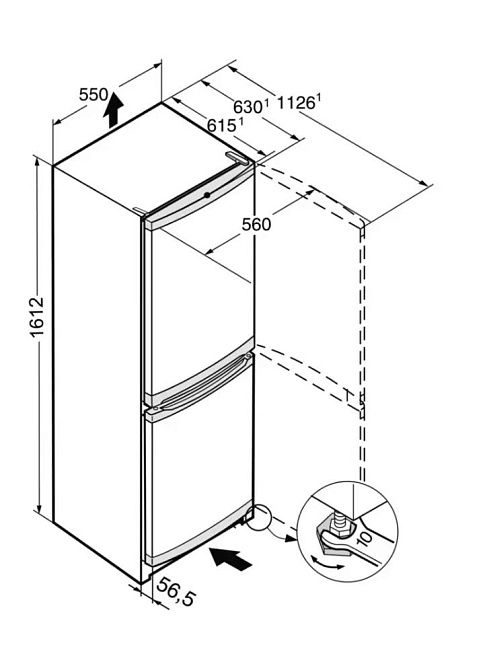 550

$630^1$ $1126^1$

$615^1$

560

1612

56,5

10