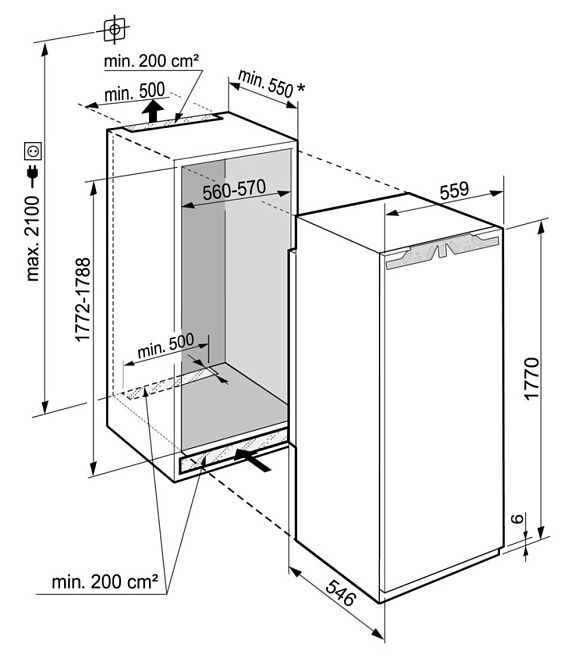 min. 200 cm²

min. 500

min. 550 *

max. 2100

560-570

559

1772-1788

min. 500

1770

6

min. 200 cm²

546