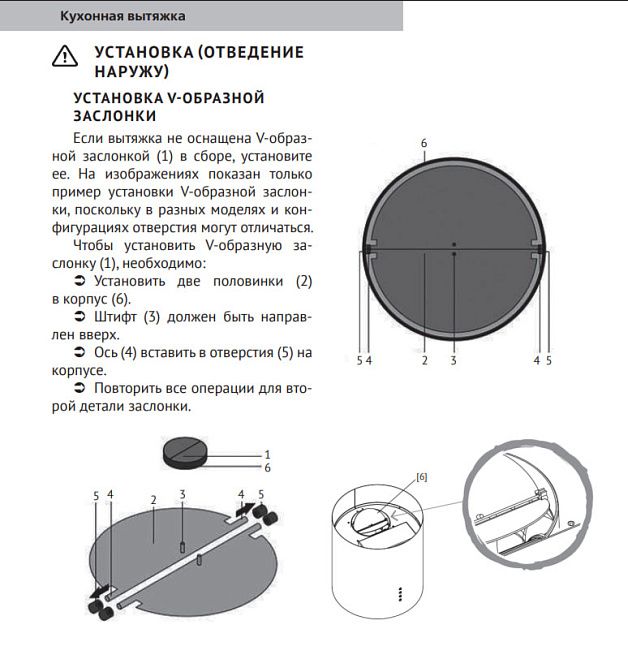 Кухонная вытяжка

УСТАНОВКА (ОТВЕДЕНИЕ НАРУЖУ)

УСТАНОВКА V-ОБРАЗНОЙ ЗАСЛОНКИ

Если вытяжка не оснащена V-образной заслонкой (1) в сборе, установите ее. На изображениях показан только пример установки V-образной заслонки, поскольку в разных моделях и конфигурациях отверстия могут отличаться.

Чтобы установить V-образную заслонку (1), необходимо:

➲ Установить две половинки (2) в корпус (6).

➲ Штифт (3) должен быть направлен вверх.

➲ Ось (4) вставить в отверстия (5) на корпусе.

➲ Повторить все операции для второй детали заслонки.

6
5 4 2 3 4 5

1
6
5 4 2 3 4 5

[6]