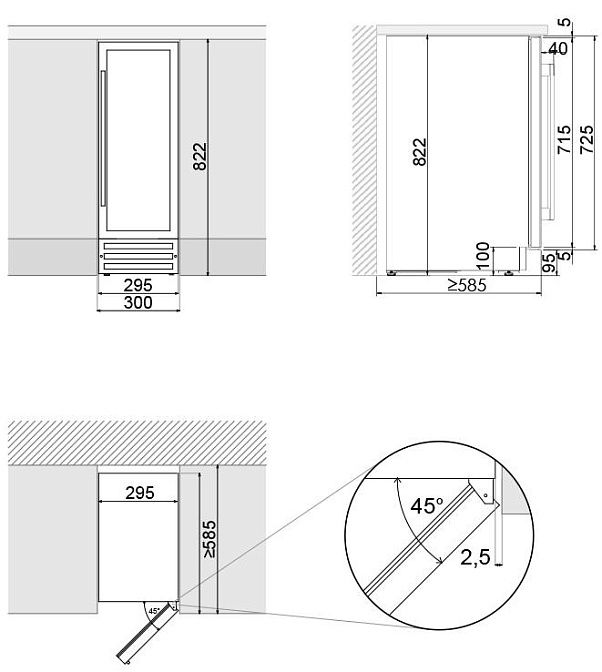 822
295
300

5
40
822
715
725
100
5
95
≥585

295
≥585
45°
45°
2,5