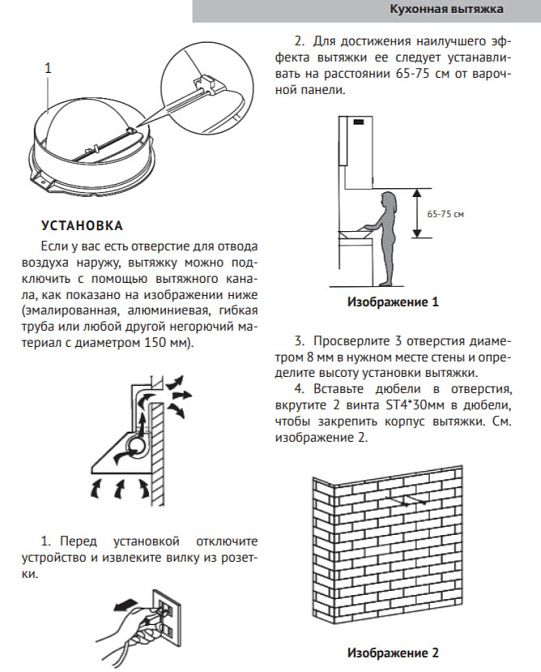 Кухонная вытяжка

1

УСТАНОВКА

Если у вас есть отверстие для отвода воздуха наружу, вытяжку можно подключить с помощью вытяжного канала, как показано на изображении ниже (эмалированная, алюминиевая, гибкая труба или любой другой негорючий материал с диаметром 150 мм).

1. Перед установкой отключите устройство и извлеките вилку из розетки.

2. Для достижения наилучшего эффекта вытяжки ее следует устанавливать на расстоянии 65-75 см от варочной панели.

65-75 см

Изображение 1

3. Просверлите 3 отверстия диаметром 8 мм в нужном месте стены и определите высоту установки вытяжки.

4. Вставьте дюбели в отверстия, вкрутите 2 винта ST4*30мм в дюбели, чтобы закрепить корпус вытяжки. См. изображение 2.

Изображение 2