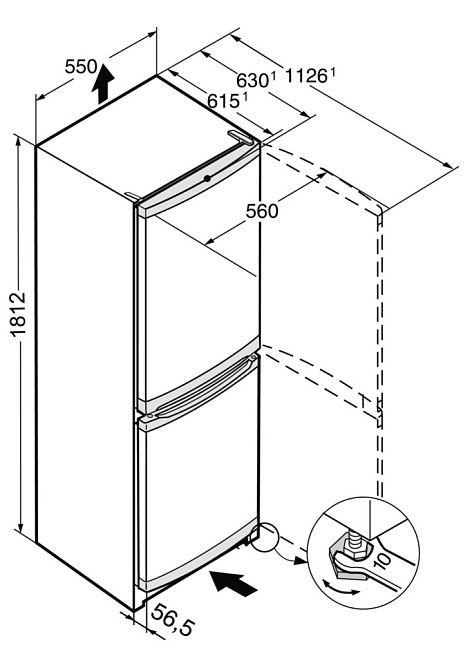 550

$630^1$ $1126^1$

$615^1$

560

1812

56,5

10