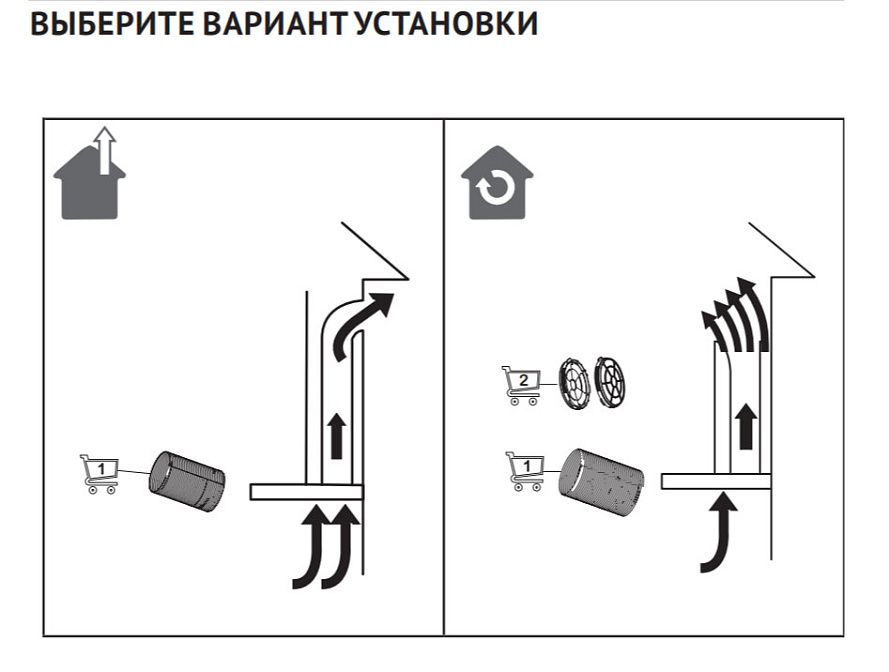 ВЫБЕРИТЕ ВАРИАНТ УСТАНОВКИ

1

2

1