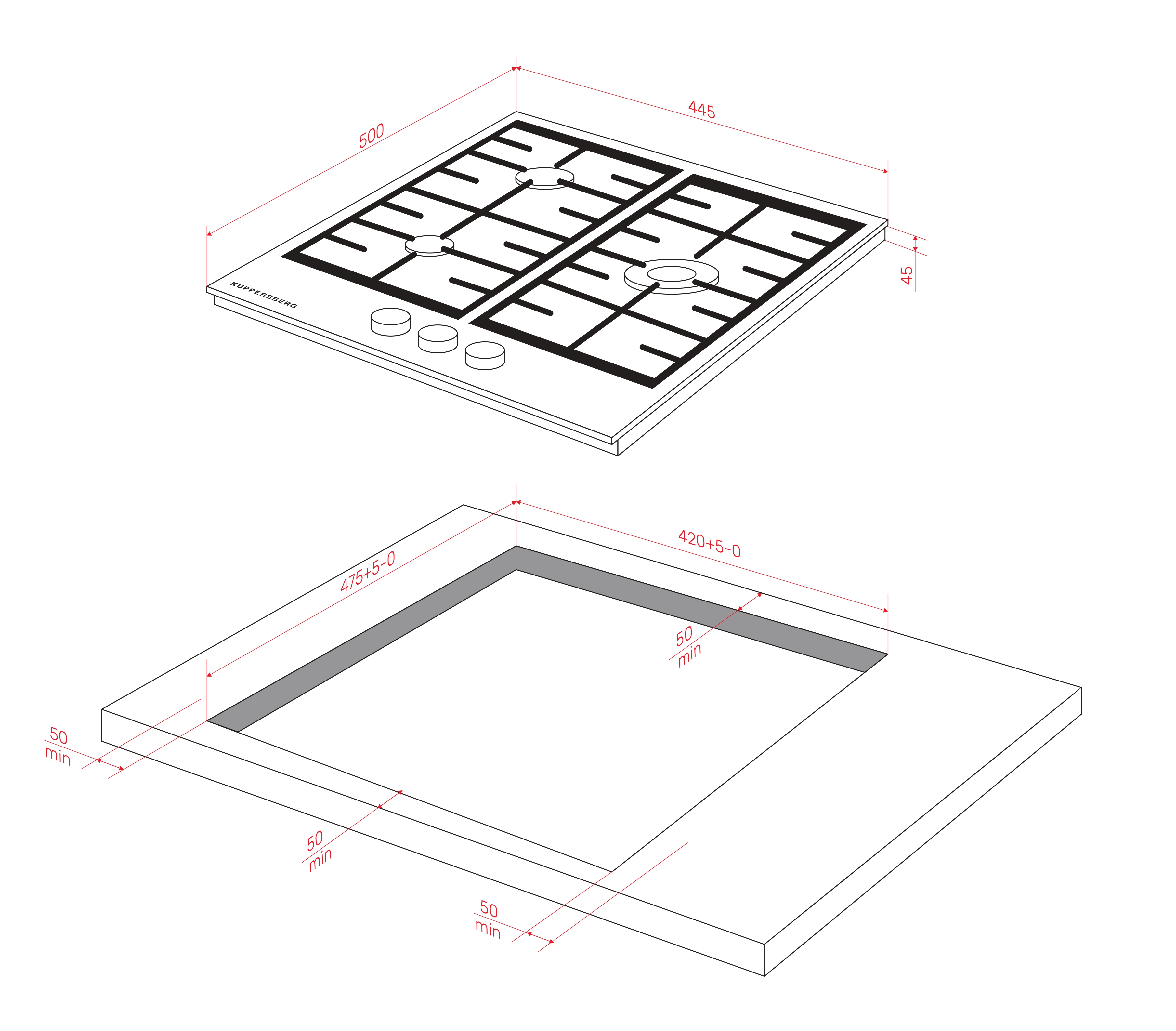 500
445
45
KUPPERSBERG
475+5-0
420+5-0
50
min
50
min
50
min
50
min