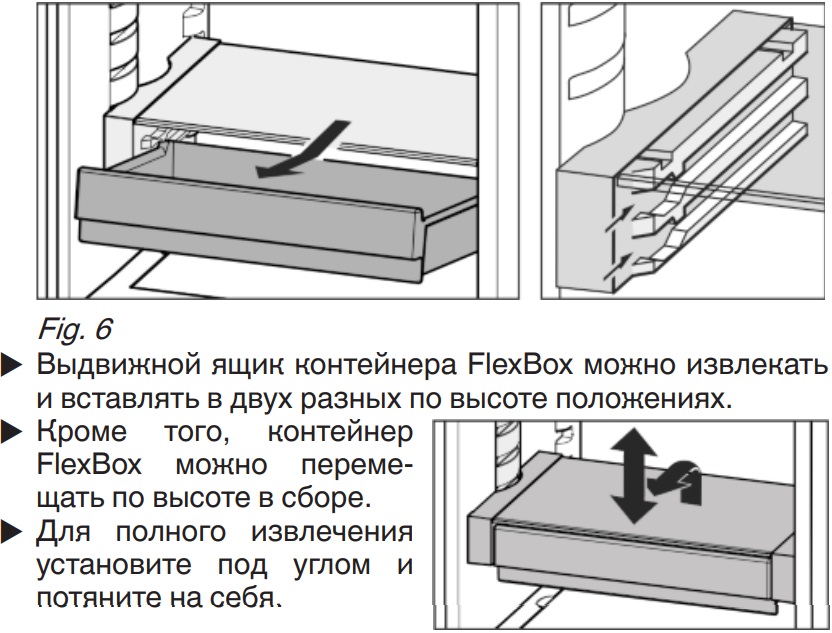 Fig. 6

▶ Выдвижной ящик контейнера FlexBox можно извлекать и вставлять в двух разных по высоте положениях.

▶ Кроме того, контейнер FlexBox можно перемещать по высоте в сборе.

▶ Для полного извлечения установите под углом и потяните на себя.