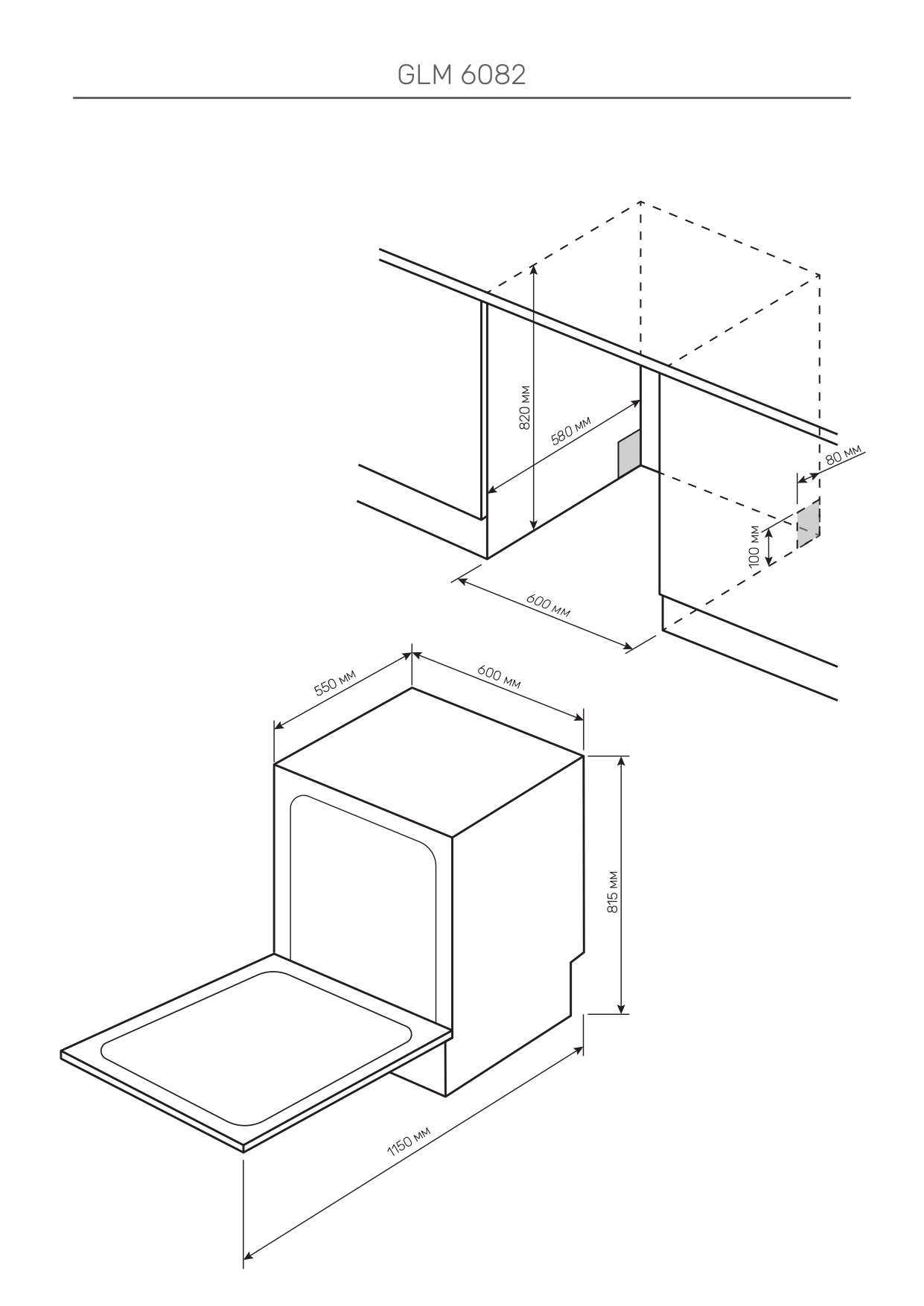 GLM 6082

820 мм

580 мм

80 мм

100 мм

600 мм

550 мм

600 мм

815 мм

1150 мм