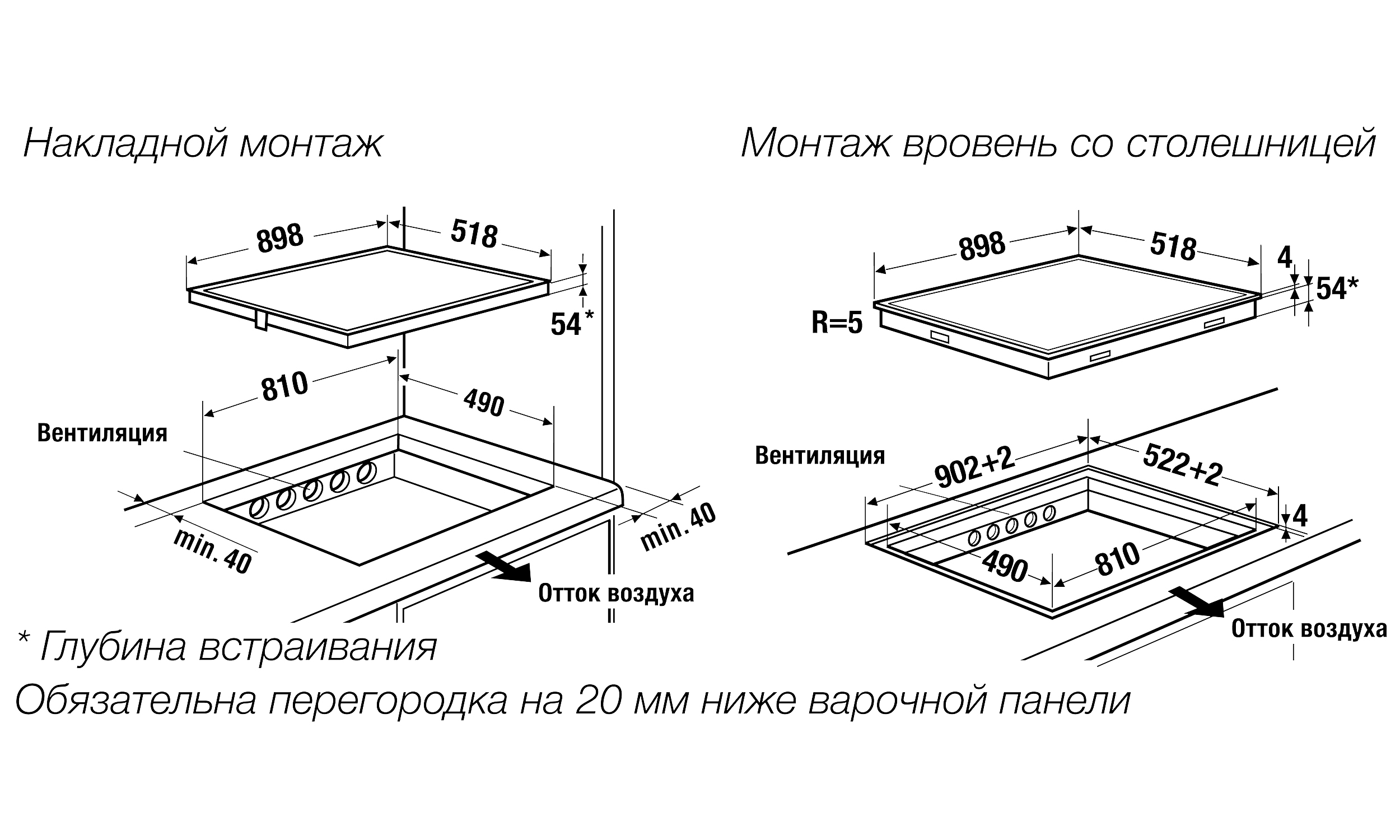 Накладной монтаж

898
518
54*
810
490
Вентиляция
min. 40
min. 40
Отток воздуха

Монтаж вровень со столешницей

898
518
4
54*
R=5
Вентиляция
902+2
522+2
4
490
810
Отток воздуха

* Глубина встраивания
Обязательна перегородка на 20 мм ниже варочной панели