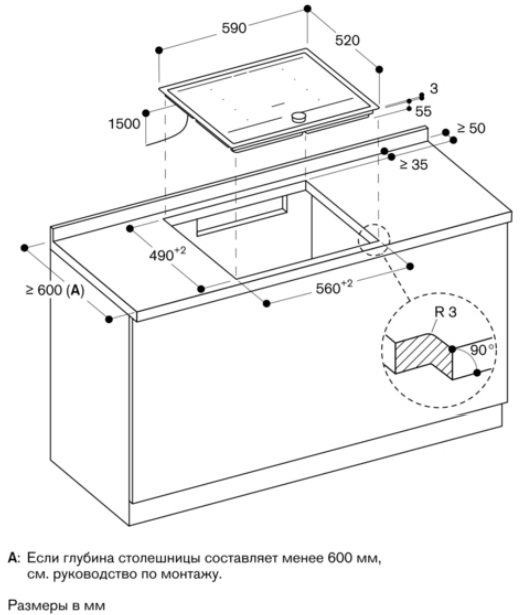 590
520
3
55
1500
≥ 50
≥ 35
$490^{+2}$
≥ 600 (A)
$560^{+2}$
R 3
90°

A: Если глубина столешницы составляет менее 600 мм, см. руководство по монтажу.

Размеры в мм