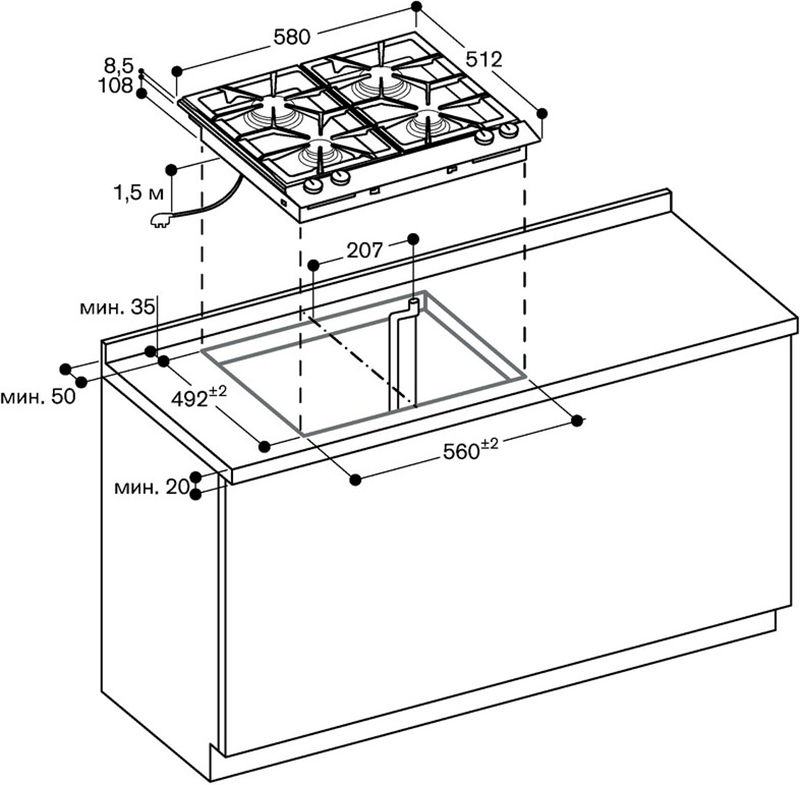 580

512

8,5

108

1,5 м

207

мин. 35

мин. 50

$492^{\pm 2}$

$560^{\pm 2}$

мин. 20