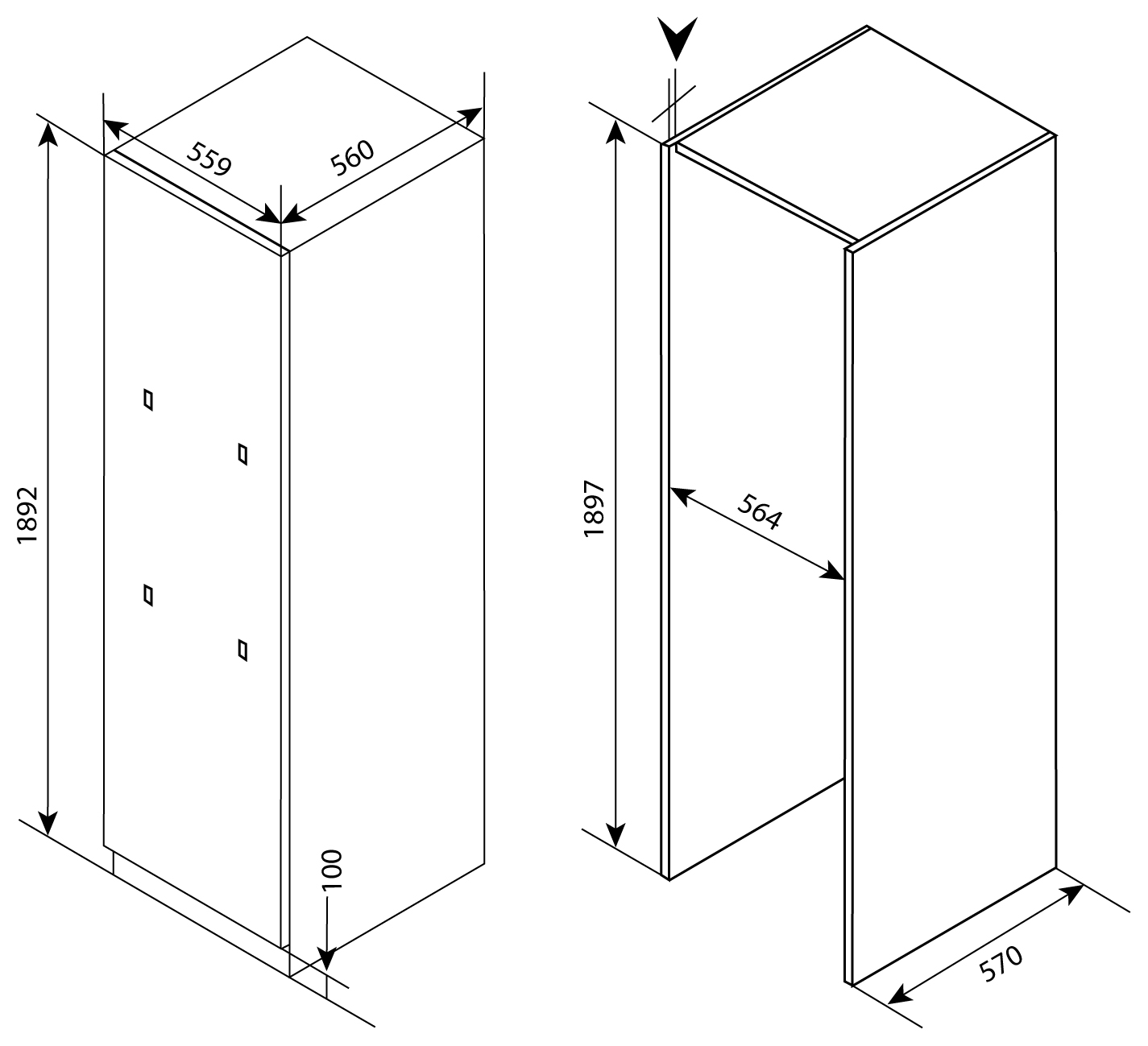 559
560
1892
100
1897
564
570