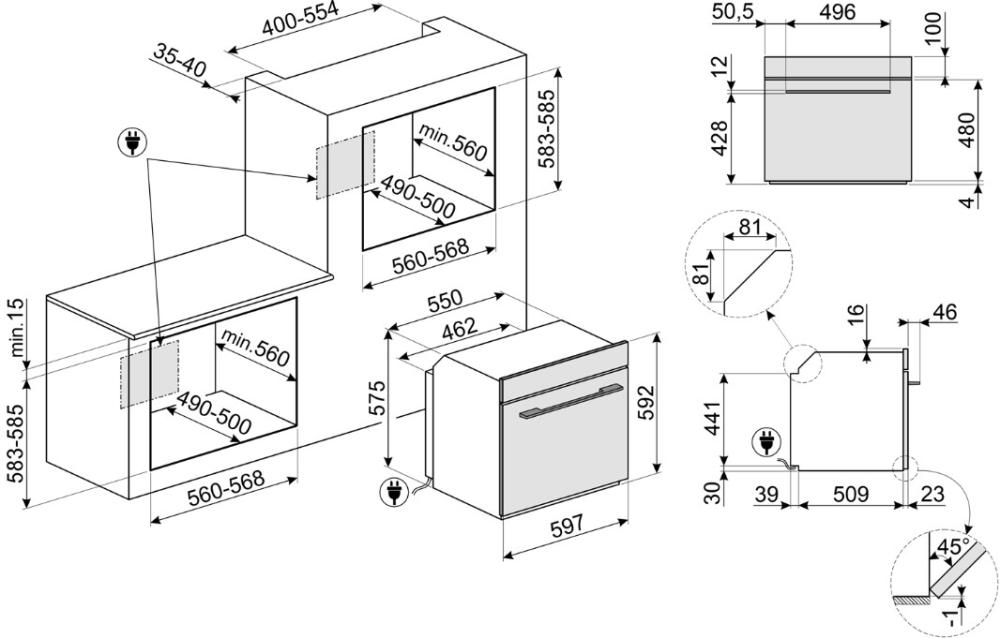 400-554
35-40
583-585
min.560
490-500
560-568
min.15
583-585
min.560
490-500
560-568
550
462
575
592
597
50,5
496
100
12
428
480
4
81
81
16
46
441
30
39
509
23
45°
-1